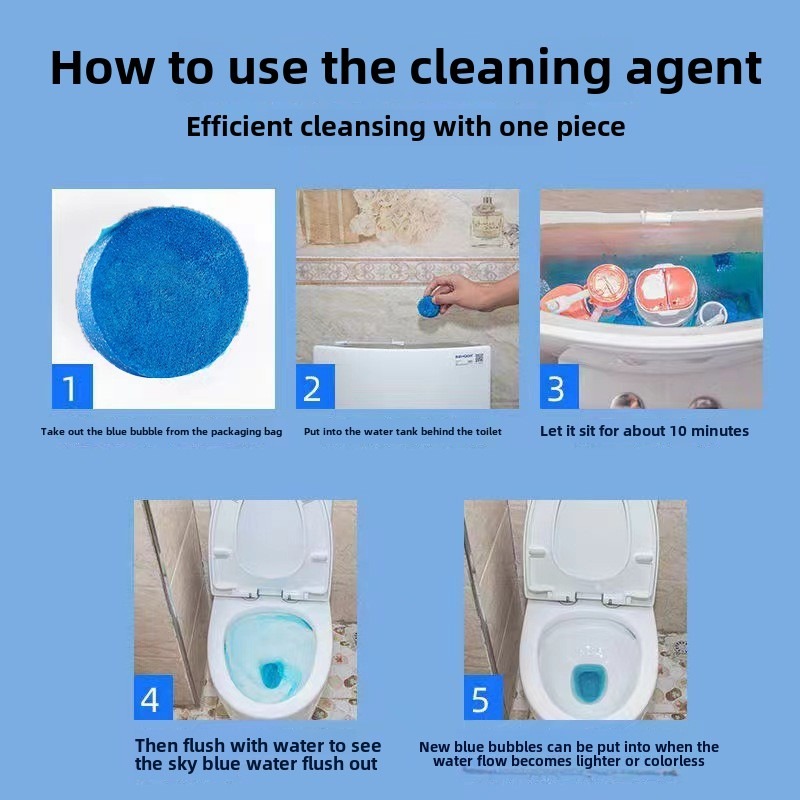 How to use the cleaning agent

Efficient cleansing with one piece

1

Take out the blue bubble from the packaging bag

2

Put into the water tank behind the toilet

3

Let it sit for about 10 minutes

4

Then flush with water to see the sky blue water flush out

5

New blue bubbles can be put into when the water flow becomes lighter or colorless